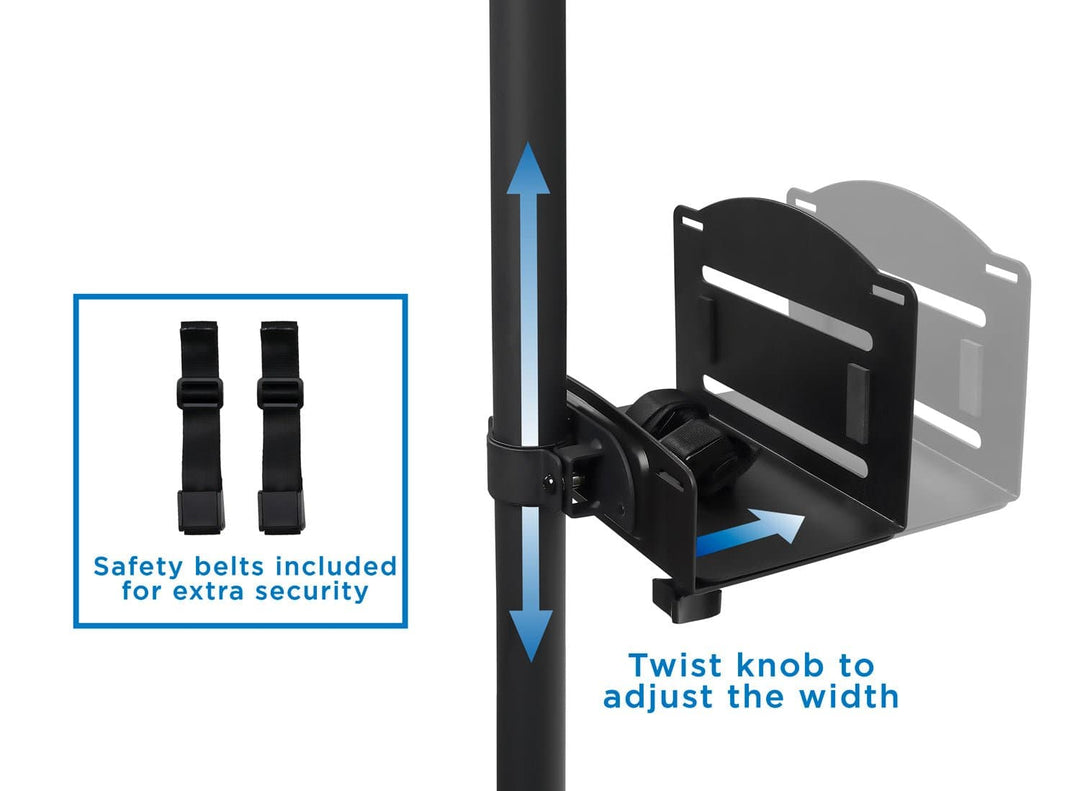 Safety belts included for extra security

Twist knob to adjust the width